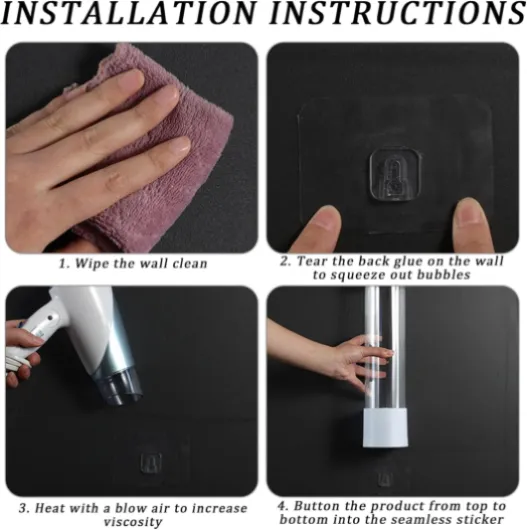 INSTALLATION INSTRUCTIONS

1. Wipe the wall clean

2. Tear the back glue on the wall to squeeze out bubbles

3. Heat with a blow air to increase viscosity

4. Button the product from top to bottom into the seamless sticker