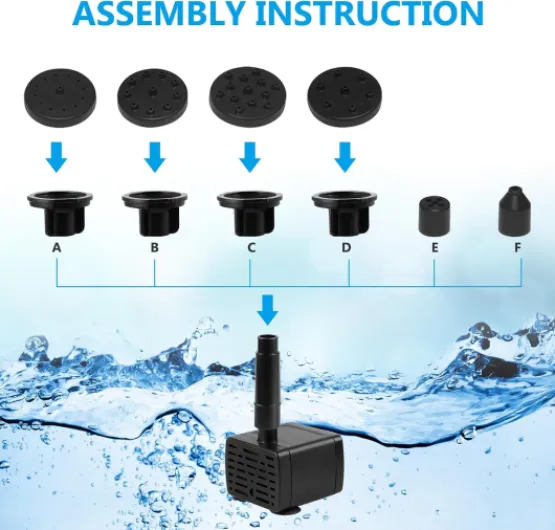 ASSEMBLY INSTRUCTION

A B C D E F