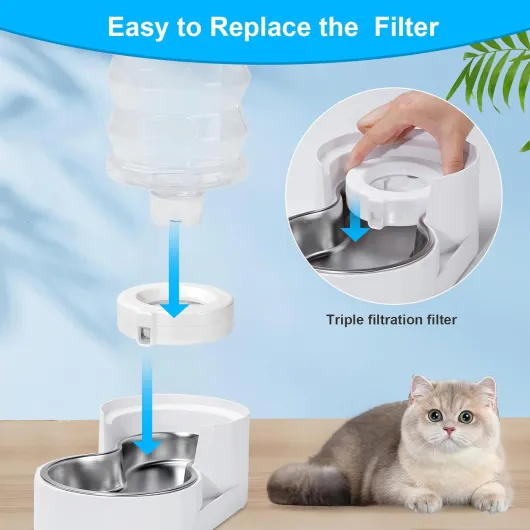 Easy to Replace the  Filter

Triple filtration filter